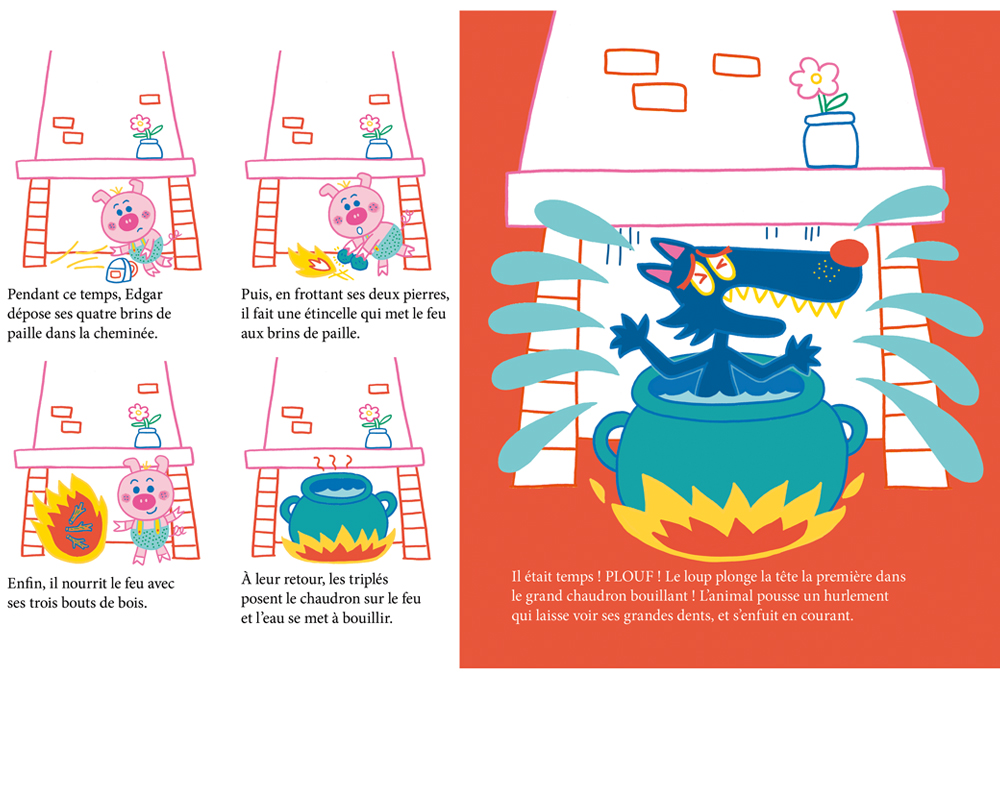 Pendant ce temps, Edgar dépose ses quatre brins de paille dans la cheminée.

Puis, en frottant ses deux pierres, il fait une étincelle qui met le feu aux brins de paille.

Enfin, il nourrit le feu avec ses trois bouts de bois.

À leur retour, les triplés posent le chaudron sur le feu et l'eau se met à bouillir.

Il était temps ! PLOUF ! Le loup plonge la tête la première dans le grand chaudron bouillant ! L'animal pousse un hurlement qui laisse voir ses grandes dents, et s'enfuit en courant.