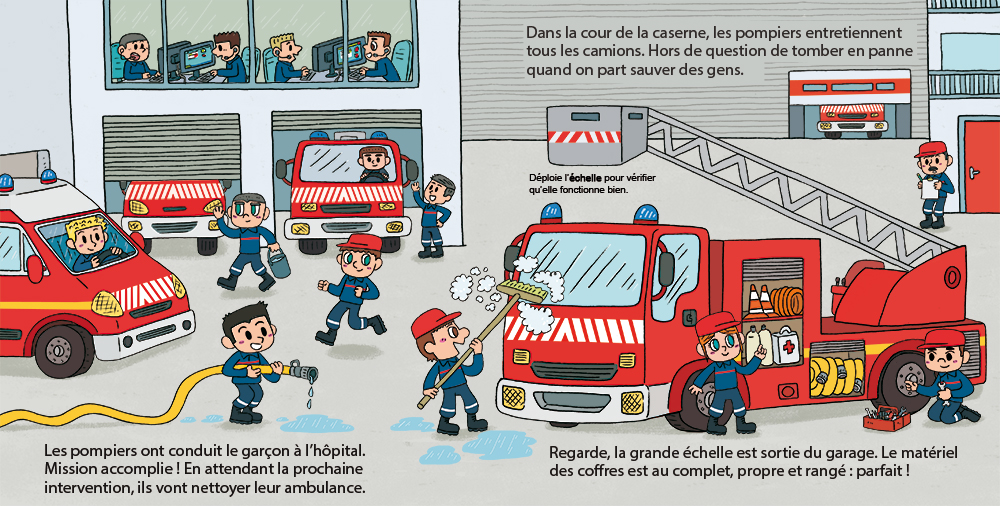 Dans la cour de la caserne, les pompiers entretiennent tous les camions. Hors de question de tomber en panne quand on part sauver des gens.

Déploie l'échelle pour vérifier qu'elle fonctionne bien.

Les pompiers ont conduit le garçon à l'hôpital. Mission accomplie ! En attendant la prochaine intervention, ils vont nettoyer leur ambulance.

Regarde, la grande échelle est sortie du garage. Le matériel des coffres est au complet, propre et rangé : parfait !